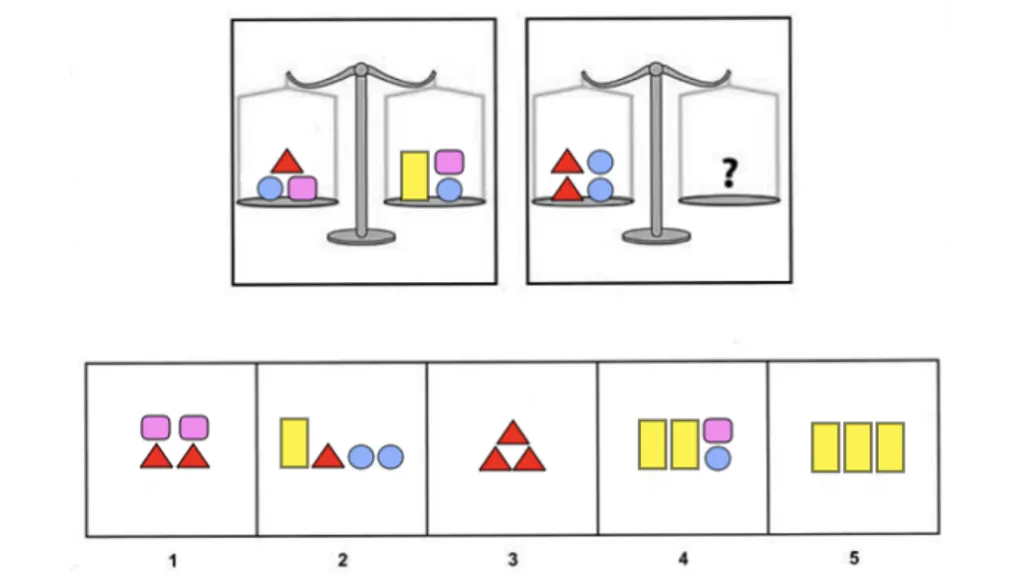 ?

1

2

3

4

5